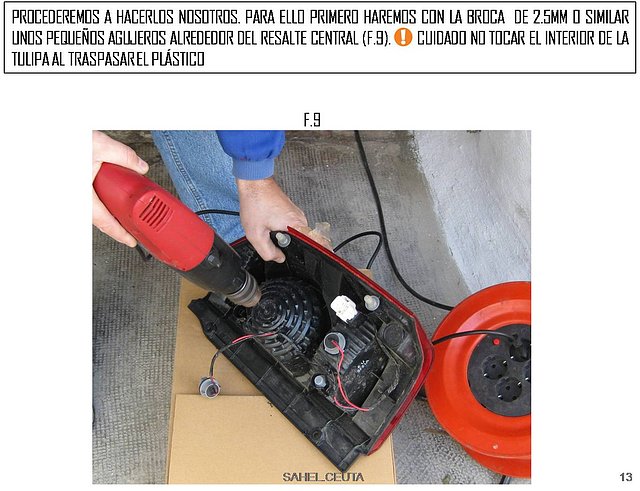 PROCEDEREMOS A HACERLOS NOSOTROS. PARA ELLO PRIMERO HAREMOS CON LA BROCA DE 2.5MM O SIMILAR UNOS PEQUEÑOS AGUJEROS ALREDEDOR DEL RESALTE CENTRAL (F.9). ! CUIDADO NO TOCAR EL INTERIOR DE LA TULIPA AL TRASPASAR EL PLÁSTICO

F.9

SAHEL_CEUTA

13