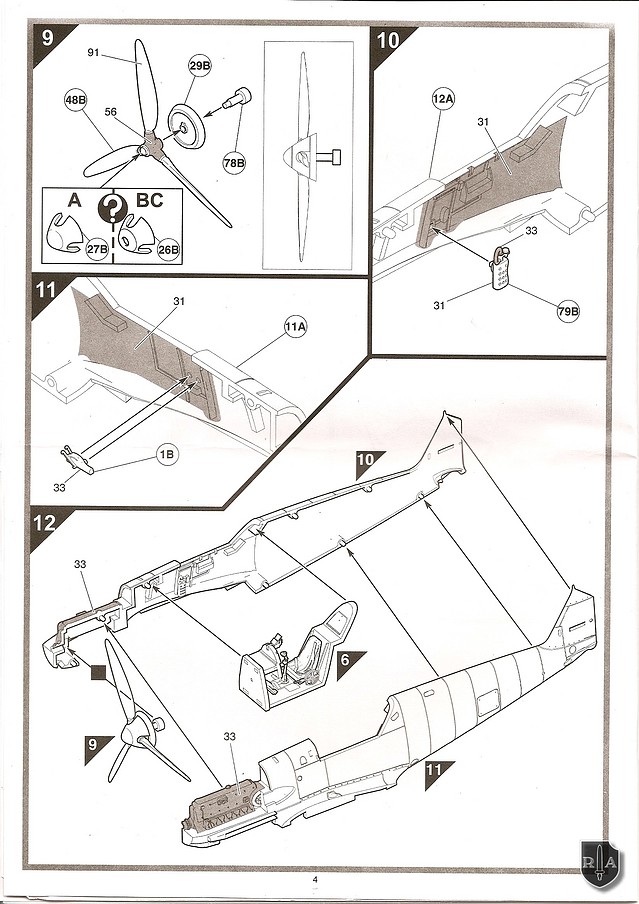 9

91

29B

48B

56

78B

A

?

BC

27B

26B

10

12A

31

33

31

79B

11

31

11A

1B

33

12

10

33

6

9

33

11

4

R A