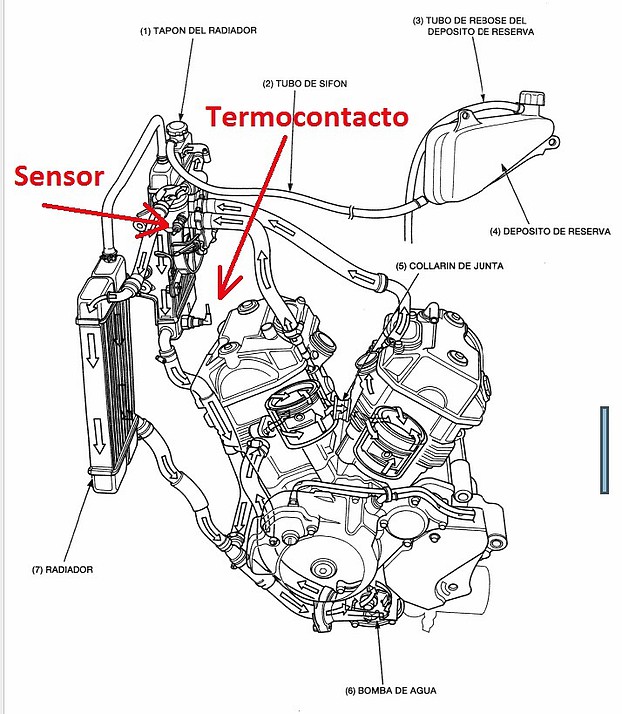 (1) TAPON DEL RADIADOR

(3) TUBO DE REBOSE DEL DEPOSITO DE RESERVA

(2) TUBO DE SIFON

Termocontacto

Sensor

(4) DEPOSITO DE RESERVA

(5) COLLARIN DE JUNTA

(7) RADIADOR

(6) BOMBA DE AGUA