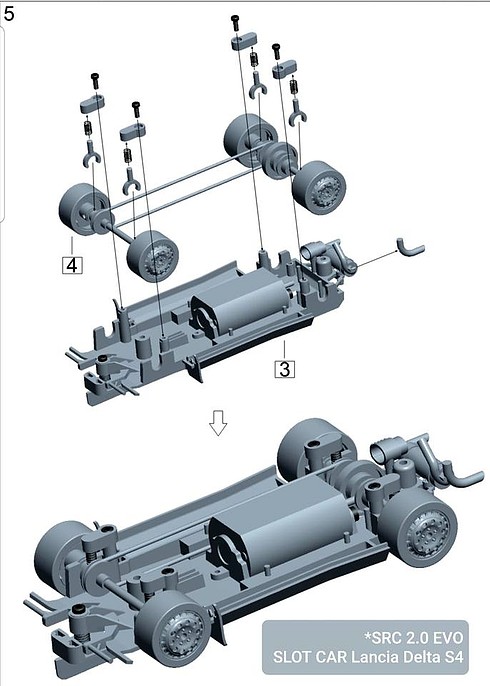 5

4

3

*SRC 2.0 EVO
SLOT CAR Lancia Delta S4