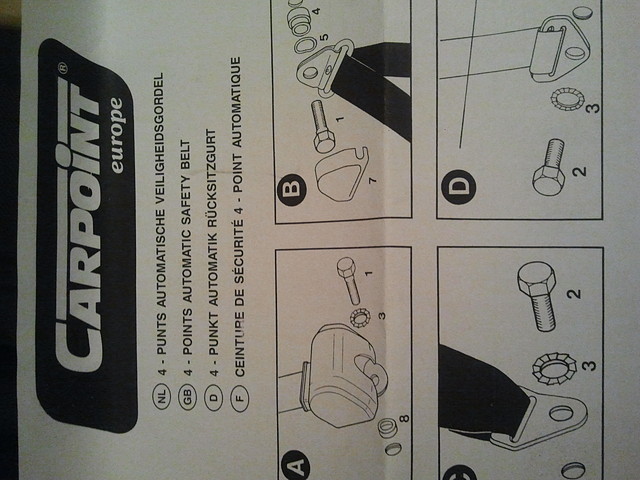 CARPOINT®
europe

NL 4 - PUNTS AUTOMATISCHE VEILIGHEIDSGORDEL
GB 4 - POINTS AUTOMATIC SAFETY BELT
D 4 - PUNKT AUTOMATIK RÜCKSITZGURT
F CEINTURE DE SÉCURITÉ 4 - POINT AUTOMATIQUE

A
8
3
1

B
7
1
5
4

C
3
2

D
2
3