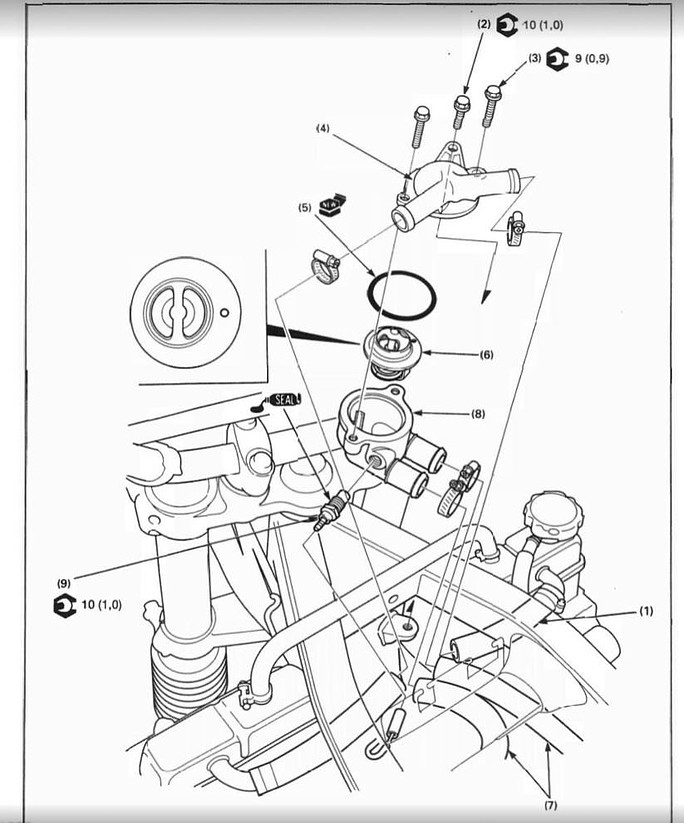 (2) 10 (1,0)
(3) 9 (0,9)
(4)
(5) NEW
(6)
SEAL
(8)
(9)
10 (1,0)
(1)
(7)