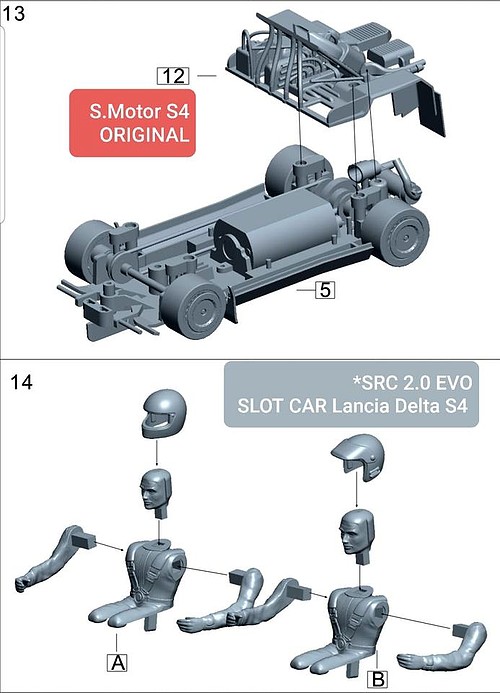 13

12

S.Motor S4
ORIGINAL

5

14

*SRC 2.0 EVO
SLOT CAR Lancia Delta S4

A

B