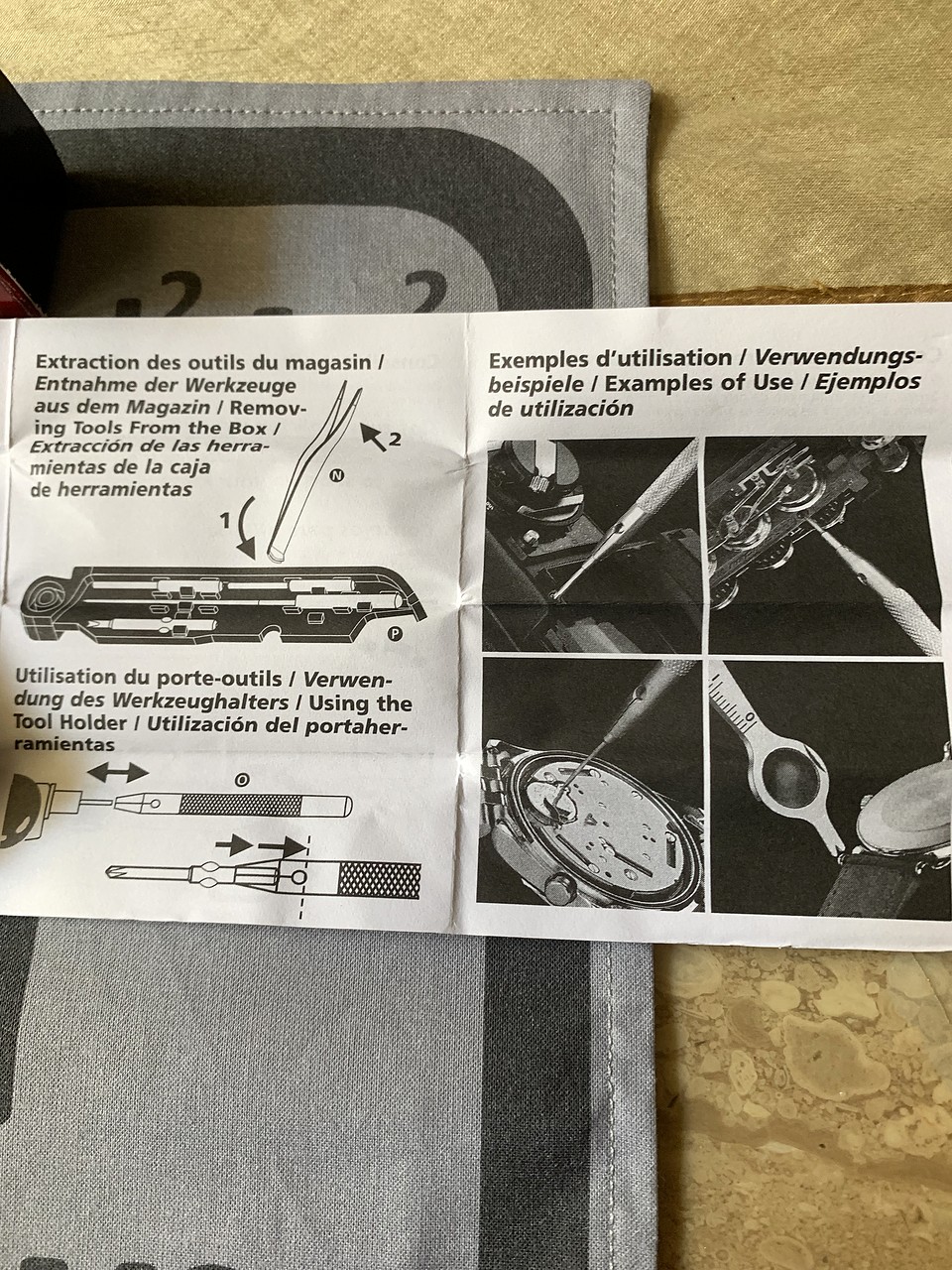 Extraction des outils du magasin / Entnahme der Werkzeuge aus dem Magazin / Removing Tools From the Box / Extracción de las herramientas de la caja de herramientas

2

N

1

P

Utilisation du porte-outils / Verwendung des Werkzeughalters / Using the Tool Holder / Utilización del portaherramientas

O

Exemples d'utilisation / Verwendungsbeispiele / Examples of Use / Ejemplos de utilización