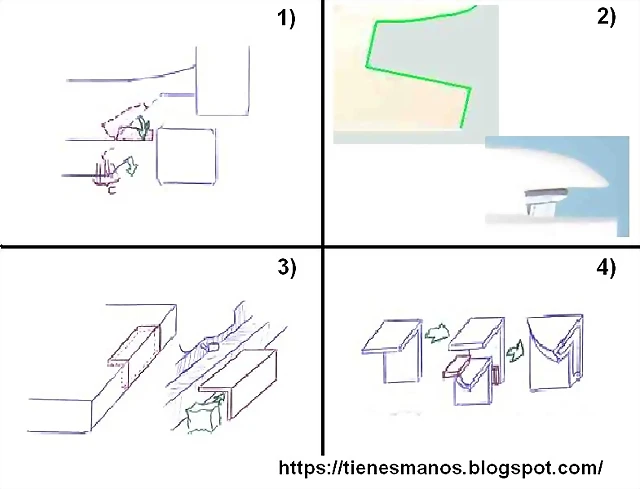 1)

2)

3)

4)

https://tienesmanos.blogspot.com/