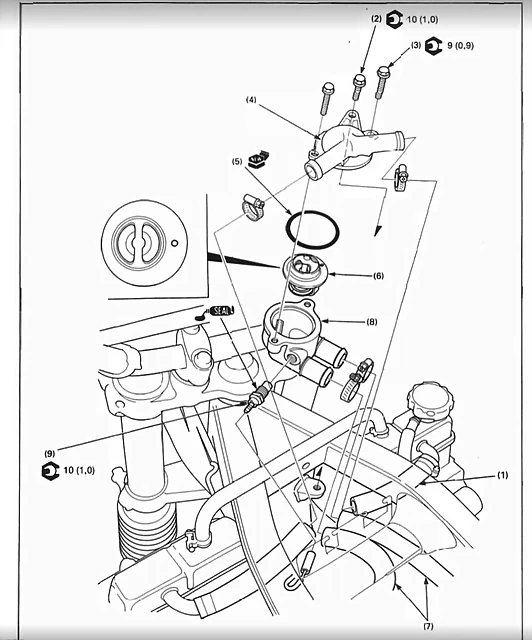 (2) 10 (1,0)
(3) 9 (0,9)
(4)
(5)
(6)
SEAL
(8)
(9)
10 (1,0)
(1)
(7)