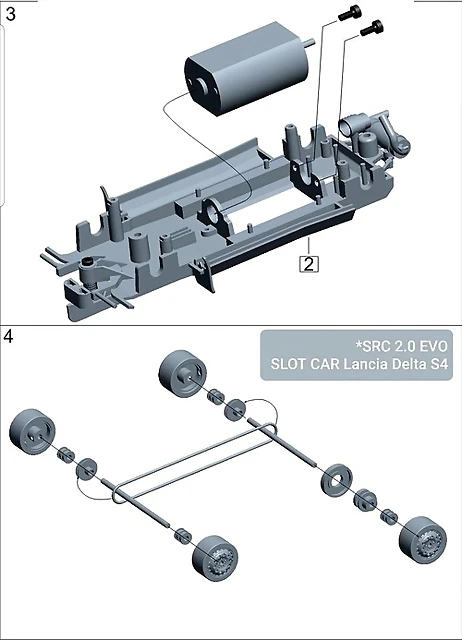 3

2

4

*SRC 2.0 EVO
SLOT CAR Lancia Delta S4